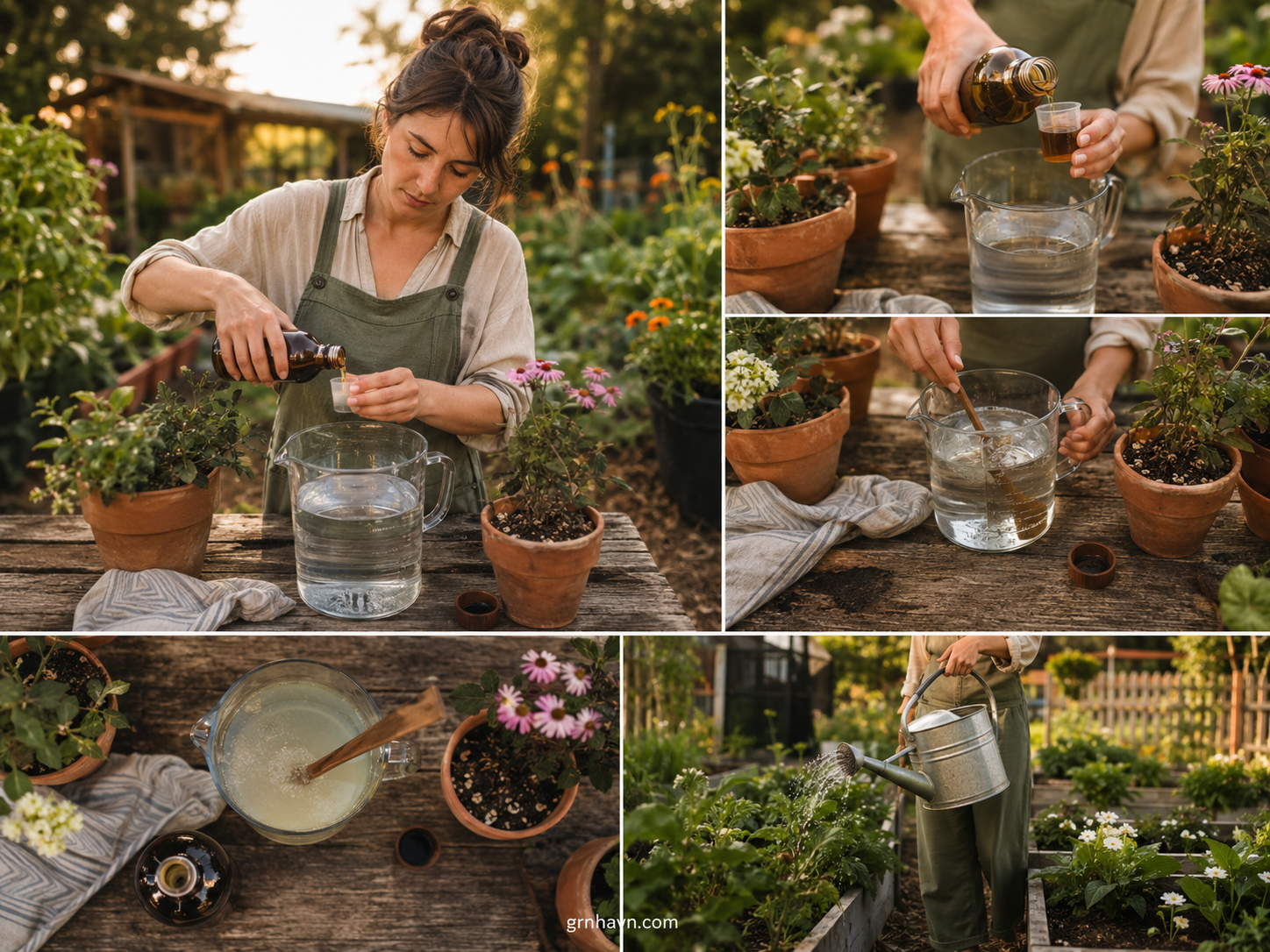 grnhavn.com